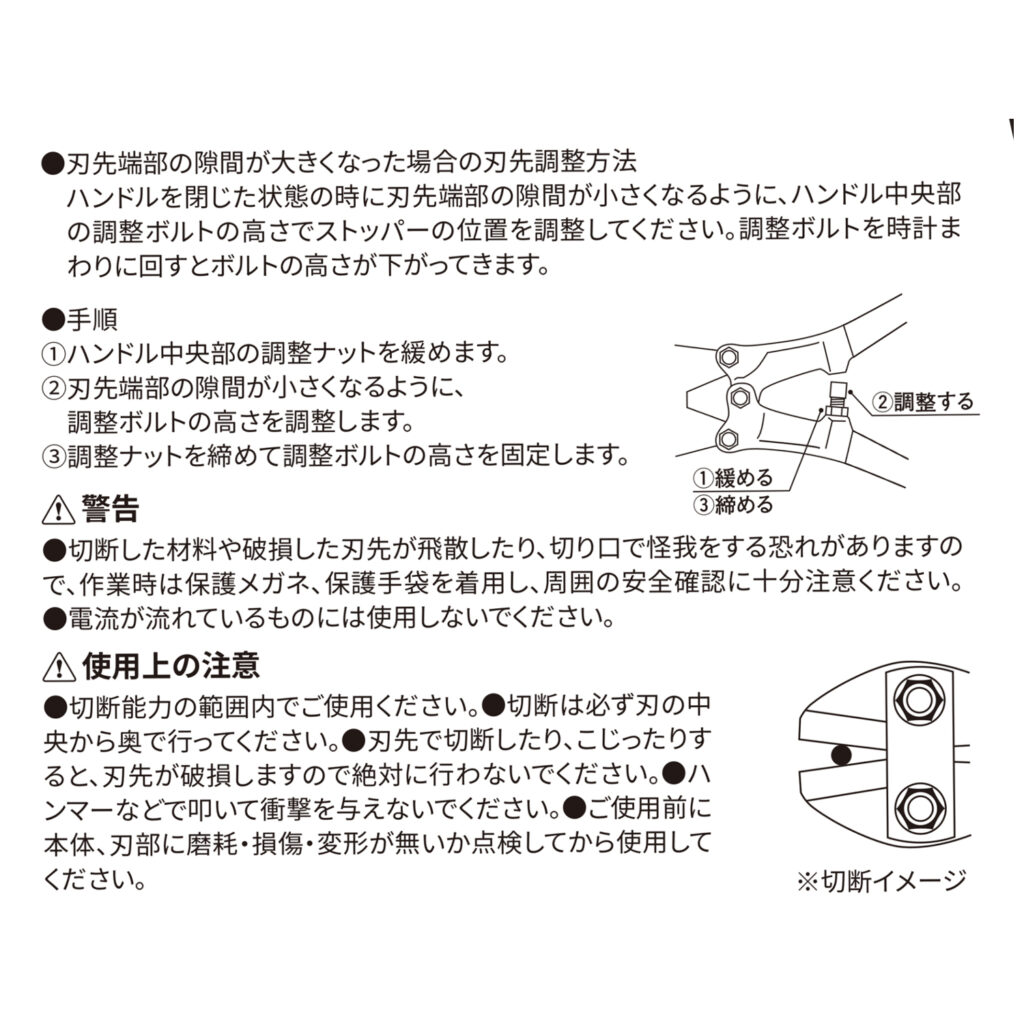 ●刃先端部の隙間が大きくなった場合の刃先調整方法
ハンドルを閉じた状態の時に刃先端部の隙間が小さくなるように、ハンドル中央部の調整ボルトの高さでストッパーの位置を調整してください。調整ボルトを時計まわりに回すとボルトの高さが下がってきます。

●手順
①ハンドル中央部の調整ナットを緩めます。
②刃先端部の隙間が小さくなるように、調整ボルトの高さを調整します。
③調整ナットを締めて調整ボルトの高さを固定します。

②調整する
①緩める
③締める

⚠ 警告
●切断した材料や破損した刃先が飛散したり、切り口で怪我をする恐れがありますので、作業時は保護メガネ、保護手袋を着用し、周囲の安全確認に十分注意ください。
●電流が流れているものには使用しないでください。

⚠ 使用上の注意
●切断能力の範囲内でご使用ください。●切断は必ず刃の中央から奥で行ってください。●刃先で切断したり、こじったりすると、刃先が破損しますので絶対に行わないでください。●ハンマーなどで叩いて衝撃を与えないでください。●ご使用前に本体、刃部に磨耗・損傷・変形が無いか点検してから使用してください。

※切断イメージ